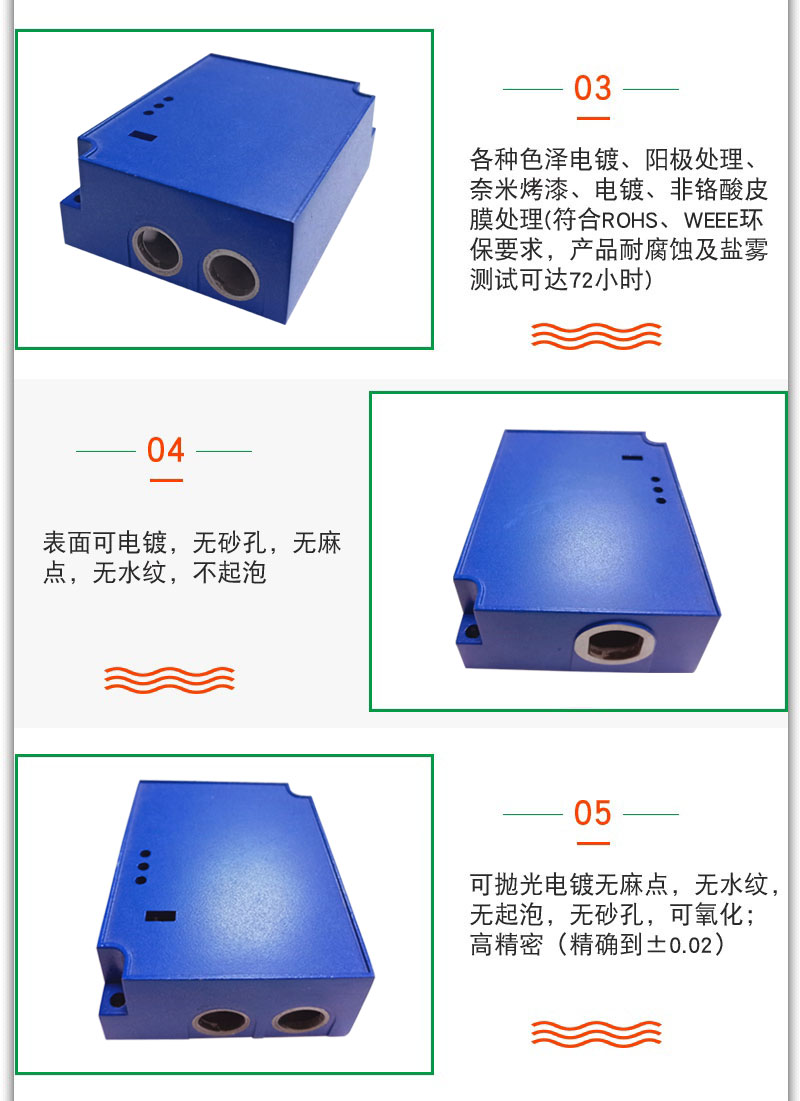 03

各种色泽电镀、阳极处理、奈米烤漆、电镀、非铬酸皮膜处理(符合ROHS、WEEE环保要求，产品耐腐蚀及盐雾测试可达72小时)

04

表面可电镀，无砂孔，无麻点，无水纹，不起泡

05

可抛光电镀无麻点，无水纹，无起泡，无砂孔，可氧化；高精密（精确到±0.02）