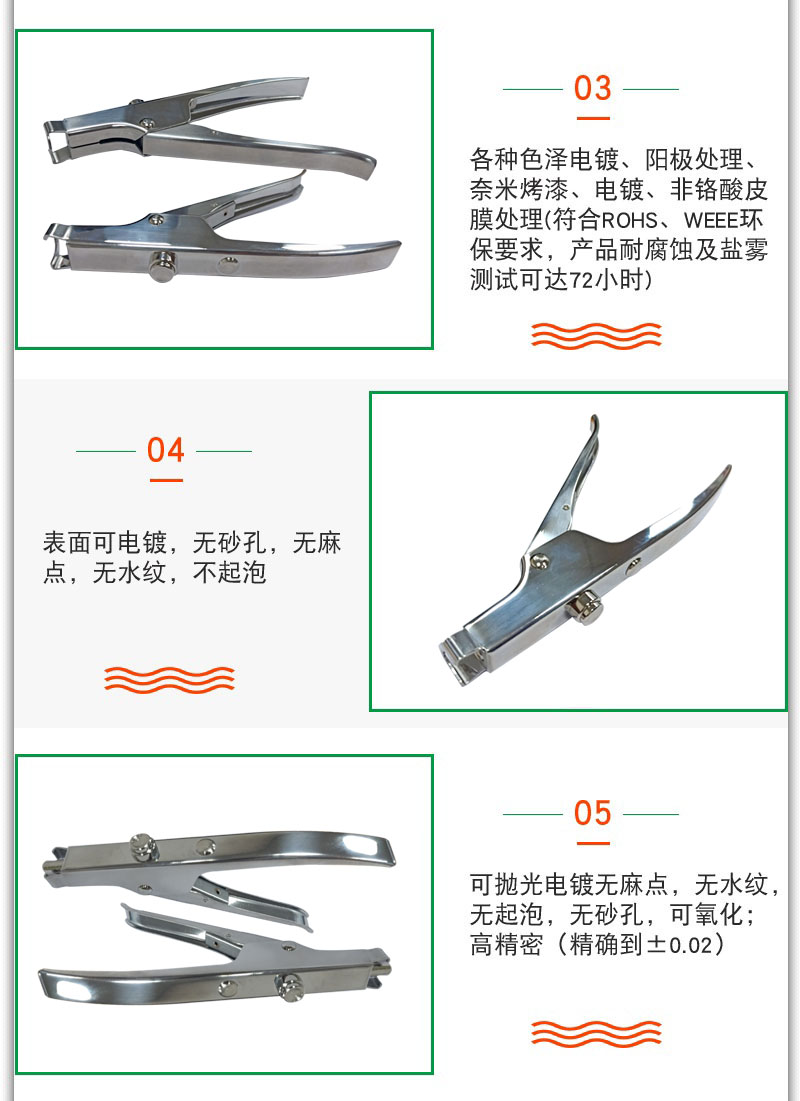 03

各种色泽电镀、阳极处理、奈米烤漆、电镀、非铬酸皮膜处理(符合ROHS、WEEE环保要求，产品耐腐蚀及盐雾测试可达72小时)

04

表面可电镀，无砂孔，无麻点，无水纹，不起泡

05

可抛光电镀无麻点，无水纹，无起泡，无砂孔，可氧化；高精密（精确到±0.02）