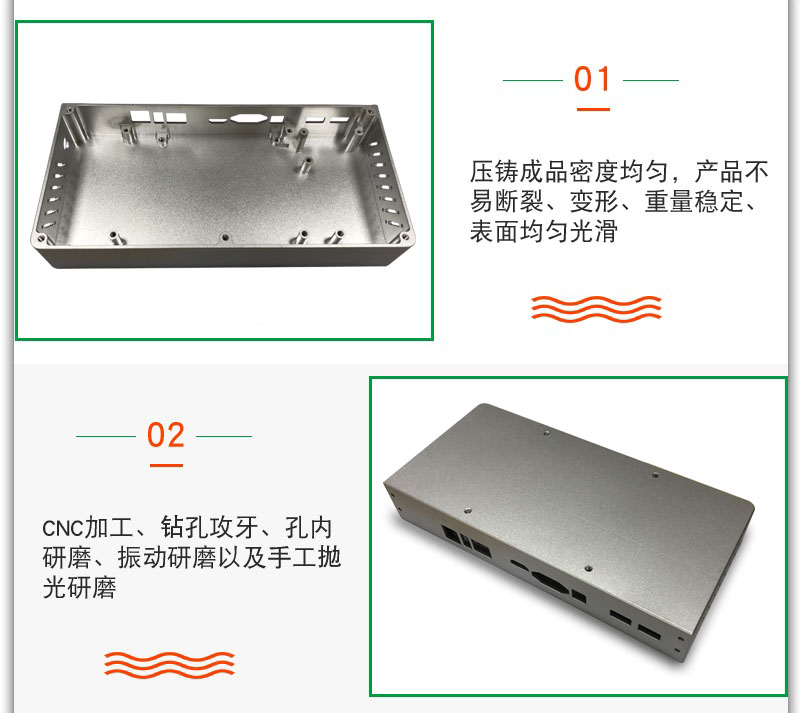 01

压铸成品密度均匀，产品不易断裂、变形、重量稳定、表面均匀光滑

02

CNC加工、钻孔攻牙、孔内研磨、振动研磨以及手工抛光研磨