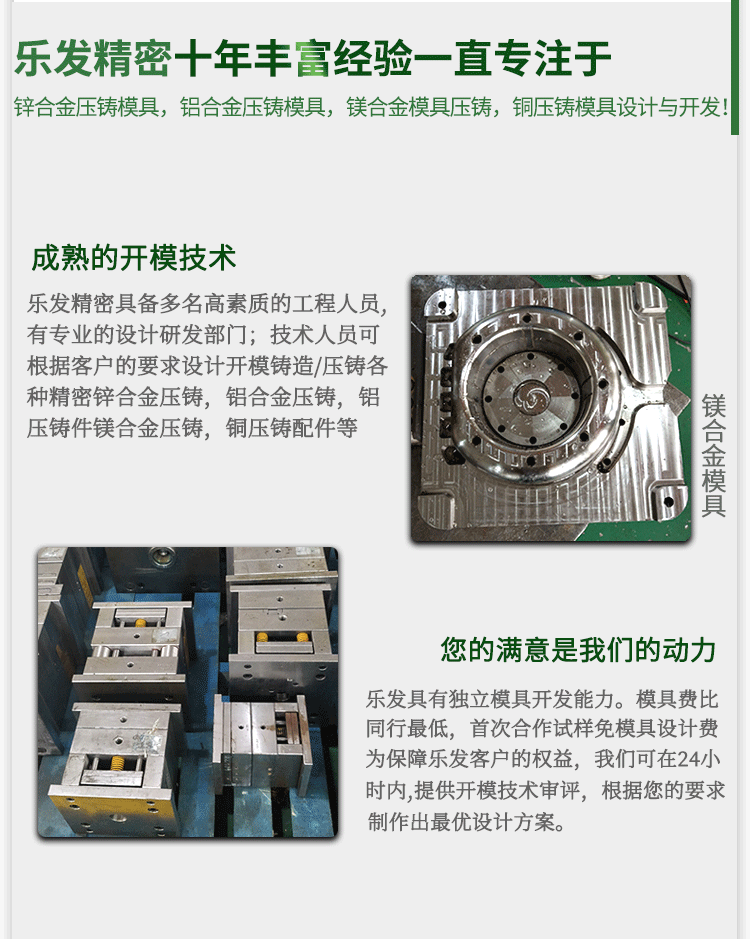 乐发精密十年丰富经验一直专注于

锌合金压铸模具，铝合金压铸模具，镁合金模具压铸，铜压铸模具设计与开发！

成熟的开模技术

乐发精密具备多名高素质的工程人员，有专业的设计研发部门；技术人员可根据客户的要求设计开模铸造/压铸各种精密锌合金压铸，铝合金压铸，铝压铸件镁合金压铸，铜压铸配件等

镁合金模具

您的满意是我们的动力

乐发具有独立模具开发能力。模具费比同行最低，首次合作试样免模具设计费为保障乐发客户的权益，我们可在24小时内,提供开模技术审评，根据您的要求制作出最优设计方案。