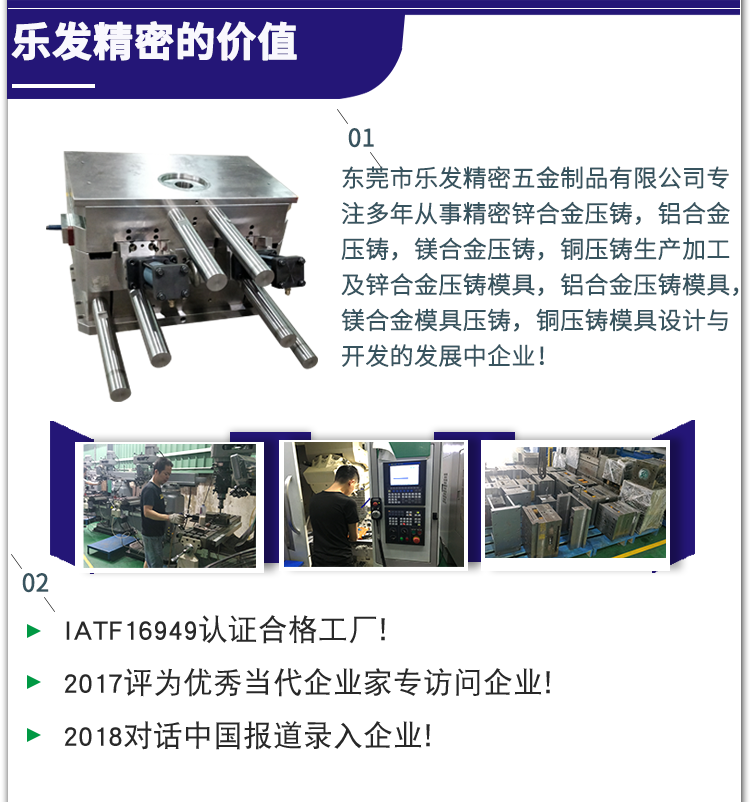 乐发精密的价值

01

东莞市乐发精密五金制品有限公司专注多年从事精密锌合金压铸，铝合金压铸，镁合金压铸，铜压铸生产加工及锌合金压铸模具，铝合金压铸模具，镁合金模具压铸，铜压铸模具设计与开发的发展中企业！

02

IATF16949认证合格工厂!

2017评为优秀当代企业家专访问企业!

2018对话中国报道录入企业!