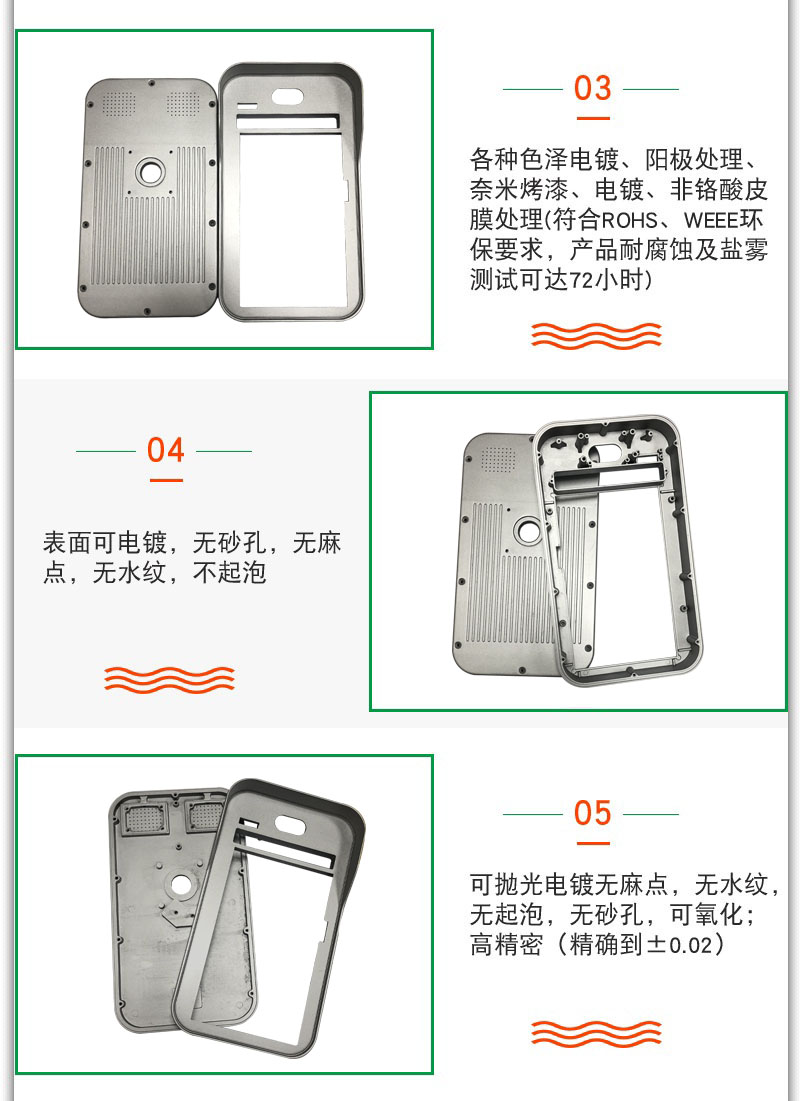 03

各种色泽电镀、阳极处理、奈米烤漆、电镀、非铬酸皮膜处理(符合ROHS、WEEE环保要求，产品耐腐蚀及盐雾测试可达72小时)

04

表面可电镀，无砂孔，无麻点，无水纹，不起泡

05

可抛光电镀无麻点，无水纹，无起泡，无砂孔，可氧化；高精密（精确到±0.02）