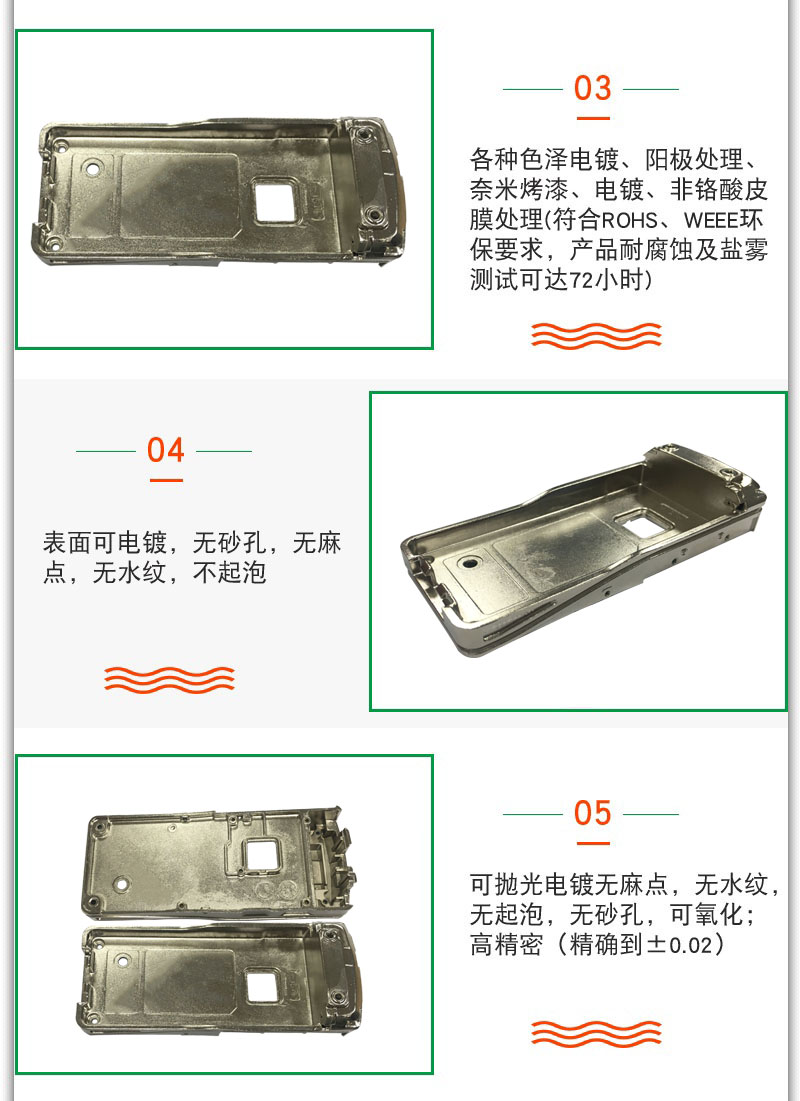 03

各种色泽电镀、阳极处理、奈米烤漆、电镀、非铬酸皮膜处理(符合ROHS、WEEE环保要求，产品耐腐蚀及盐雾测试可达72小时)

04

表面可电镀，无砂孔，无麻点，无水纹，不起泡

05

可抛光电镀无麻点，无水纹，无起泡，无砂孔，可氧化；高精密（精确到±0.02）