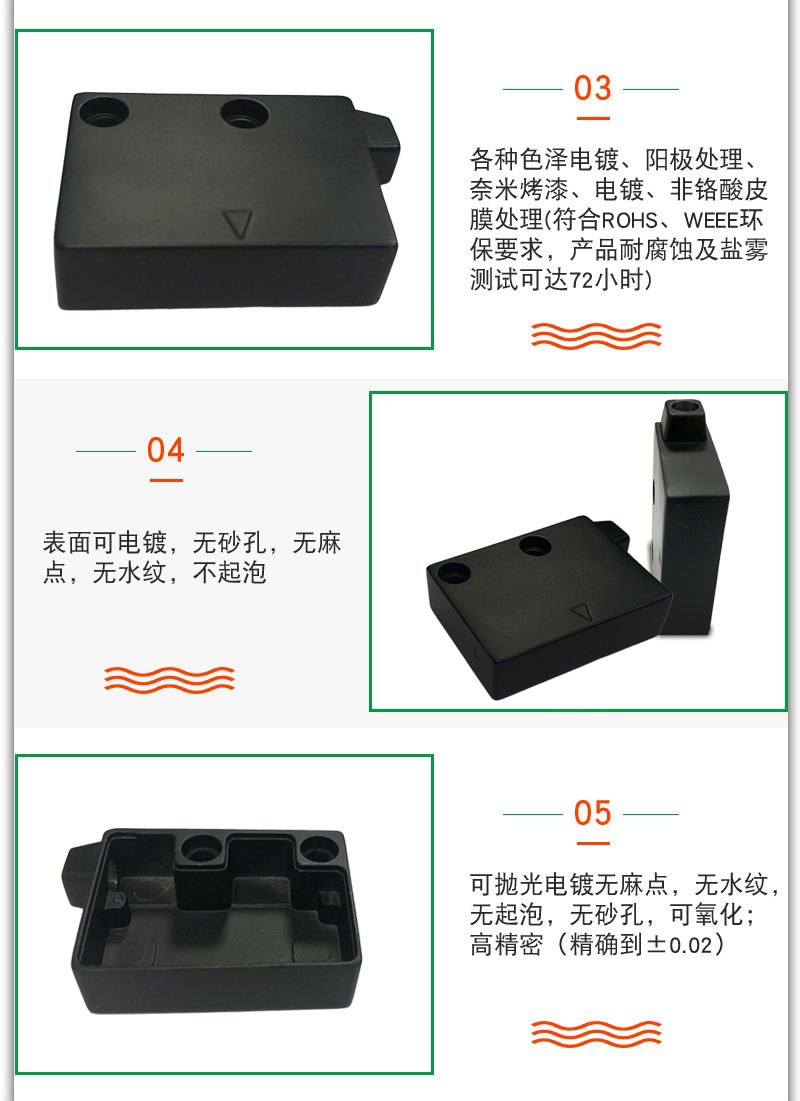 03

各种色泽电镀、阳极处理、奈米烤漆、电镀、非铬酸皮膜处理(符合ROHS、WEEE环保要求，产品耐腐蚀及盐雾测试可达72小时)

04

表面可电镀，无砂孔，无麻点，无水纹，不起泡

05

可抛光电镀无麻点，无水纹，无起泡，无砂孔，可氧化；高精密（精确到±0.02）