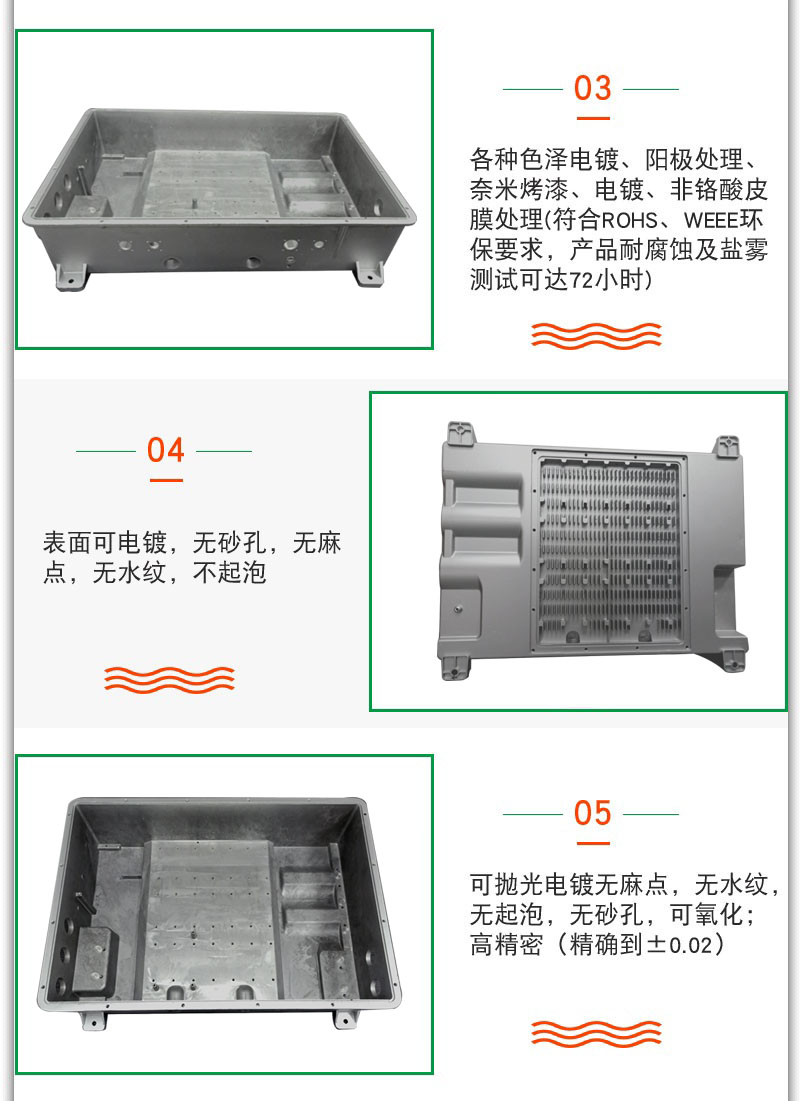 03

各种色泽电镀、阳极处理、奈米烤漆、电镀、非铬酸皮膜处理(符合ROHS、WEEE环保要求，产品耐腐蚀及盐雾测试可达72小时)

04

表面可电镀，无砂孔，无麻点，无水纹，不起泡

05

可抛光电镀无麻点，无水纹，无起泡，无砂孔，可氧化；高精密（精确到±0.02）