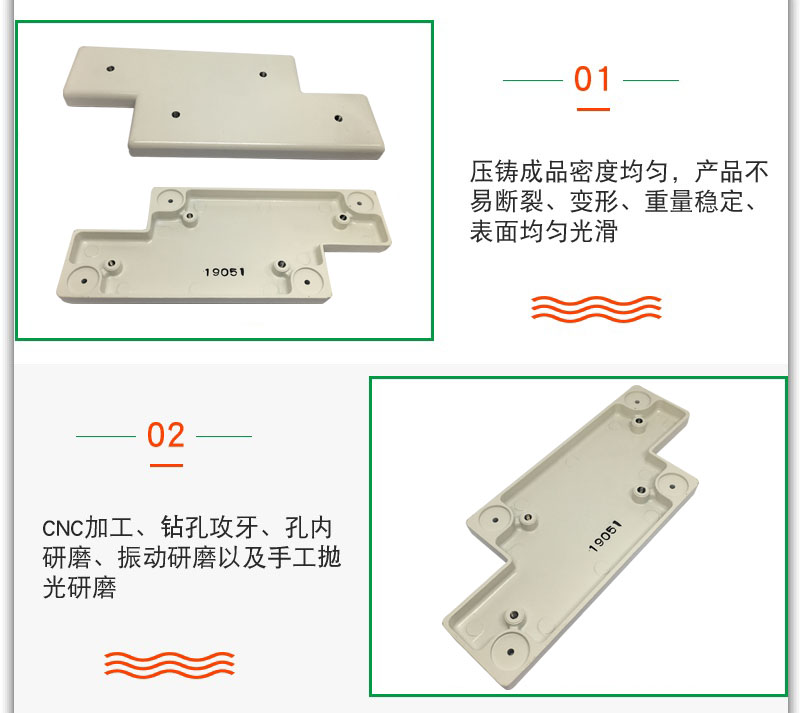 19051

01

压铸成品密度均匀，产品不易断裂、变形、重量稳定、表面均匀光滑

02

CNC加工、钻孔攻牙、孔内研磨、振动研磨以及手工抛光研磨

19051