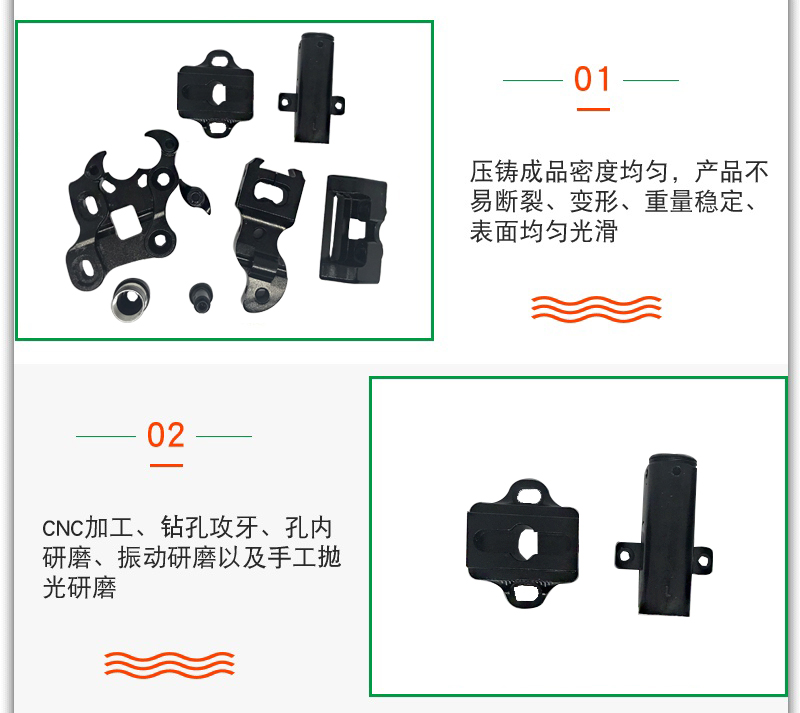 01

压铸成品密度均匀，产品不易断裂、变形、重量稳定、表面均匀光滑

02

CNC加工、钻孔攻牙、孔内研磨、振动研磨以及手工抛光研磨