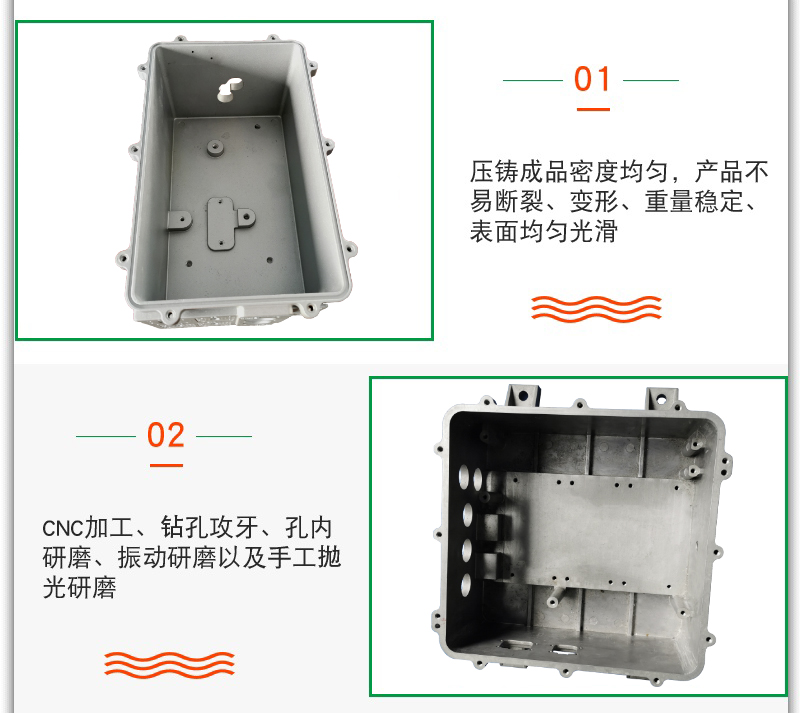 01

压铸成品密度均匀，产品不易断裂、变形、重量稳定、表面均匀光滑

02

CNC加工、钻孔攻牙、孔内研磨、振动研磨以及手工抛光研磨