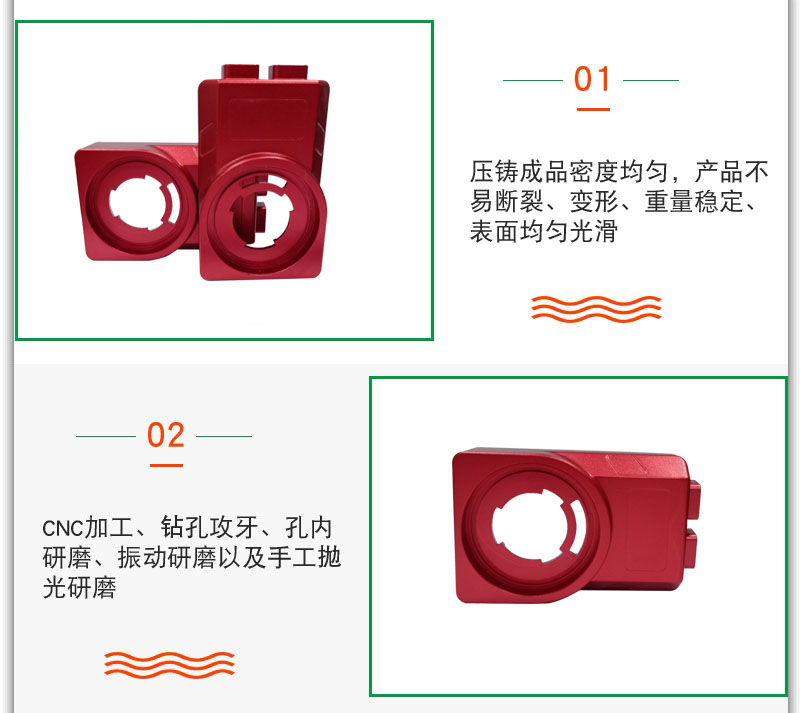 01

压铸成品密度均匀，产品不易断裂、变形、重量稳定、表面均匀光滑

02

CNC加工、钻孔攻牙、孔内研磨、振动研磨以及手工抛光研磨