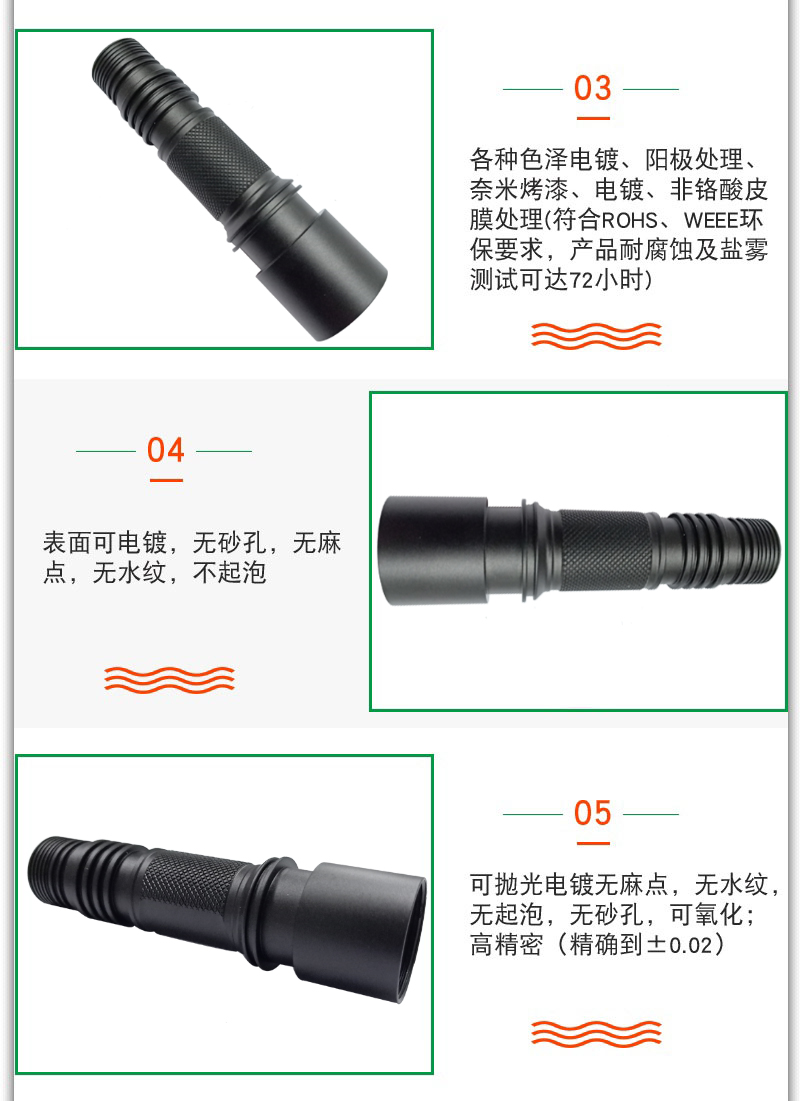 03

各种色泽电镀、阳极处理、奈米烤漆、电镀、非铬酸皮膜处理(符合ROHS、WEEE环保要求，产品耐腐蚀及盐雾测试可达72小时)

04

表面可电镀，无砂孔，无麻点，无水纹，不起泡

05

可抛光电镀无麻点，无水纹，无起泡，无砂孔，可氧化；高精密（精确到±0.02）