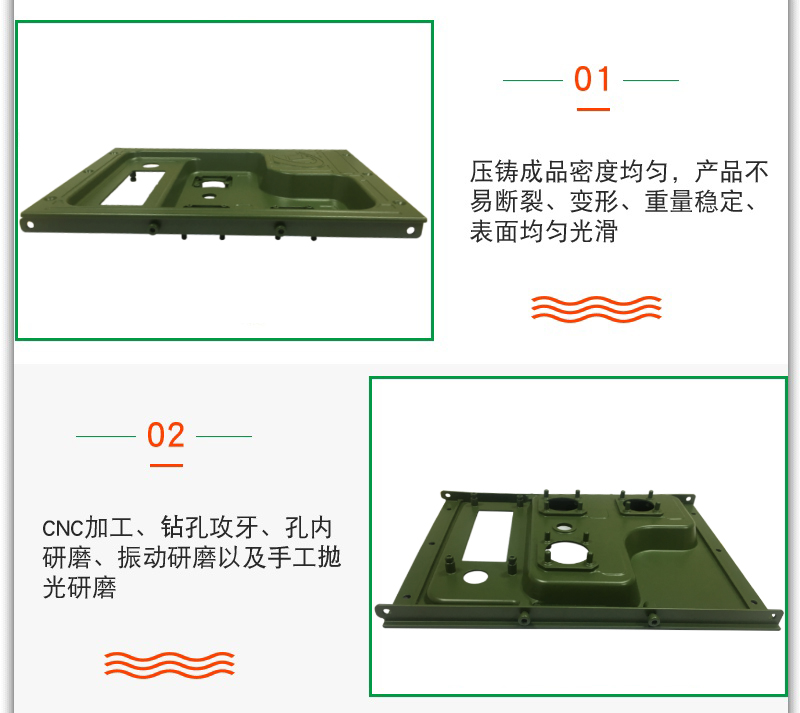 01

压铸成品密度均匀，产品不易断裂、变形、重量稳定、表面均匀光滑

02

CNC加工、钻孔攻牙、孔内研磨、振动研磨以及手工抛光研磨