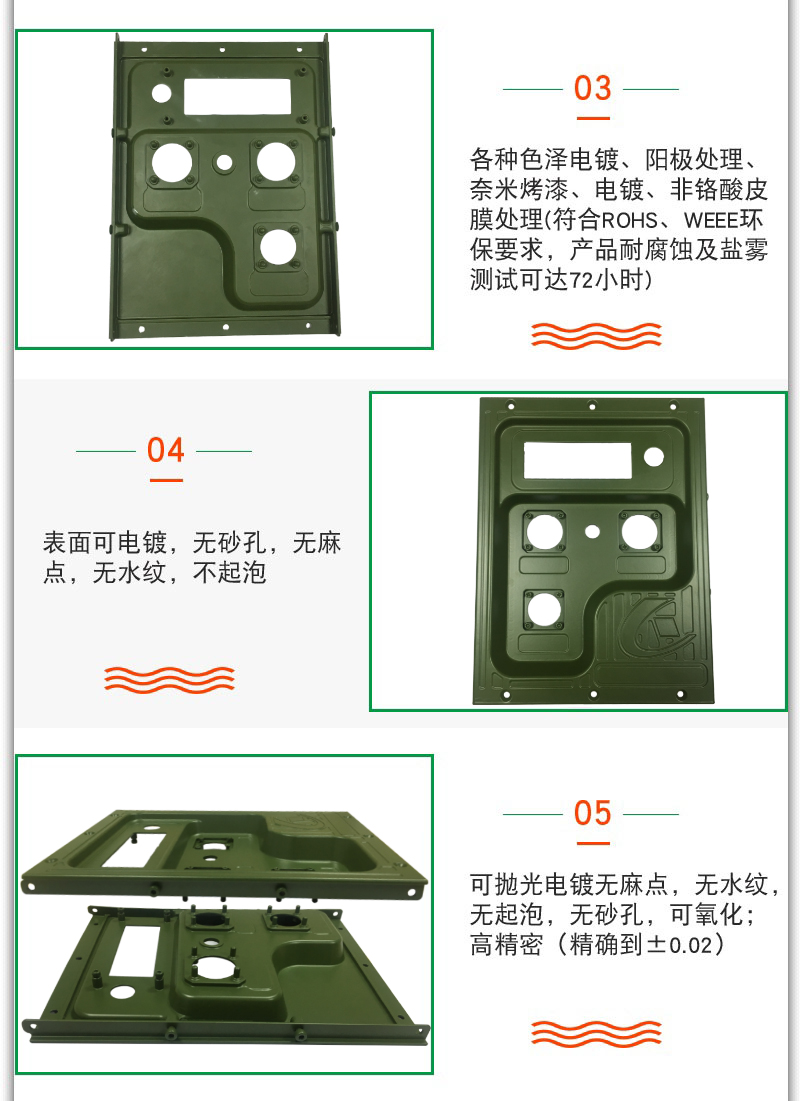 03

各种色泽电镀、阳极处理、奈米烤漆、电镀、非铬酸皮膜处理(符合ROHS、WEEE环保要求，产品耐腐蚀及盐雾测试可达72小时)

04

表面可电镀，无砂孔，无麻点，无水纹，不起泡

05

可抛光电镀无麻点，无水纹，无起泡，无砂孔，可氧化；高精密（精确到±0.02）