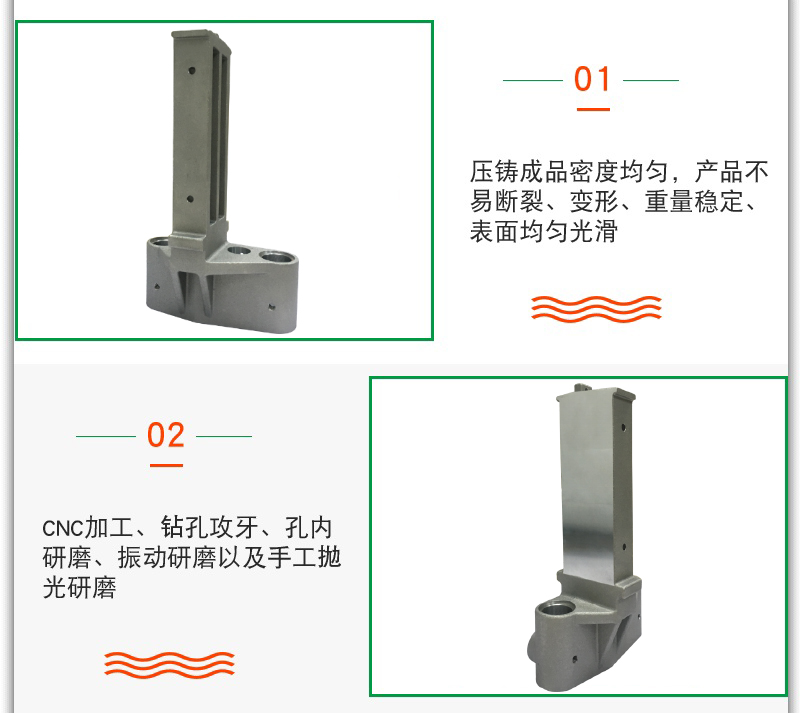 01

压铸成品密度均匀，产品不易断裂、变形、重量稳定、表面均匀光滑

02

CNC加工、钻孔攻牙、孔内研磨、振动研磨以及手工抛光研磨