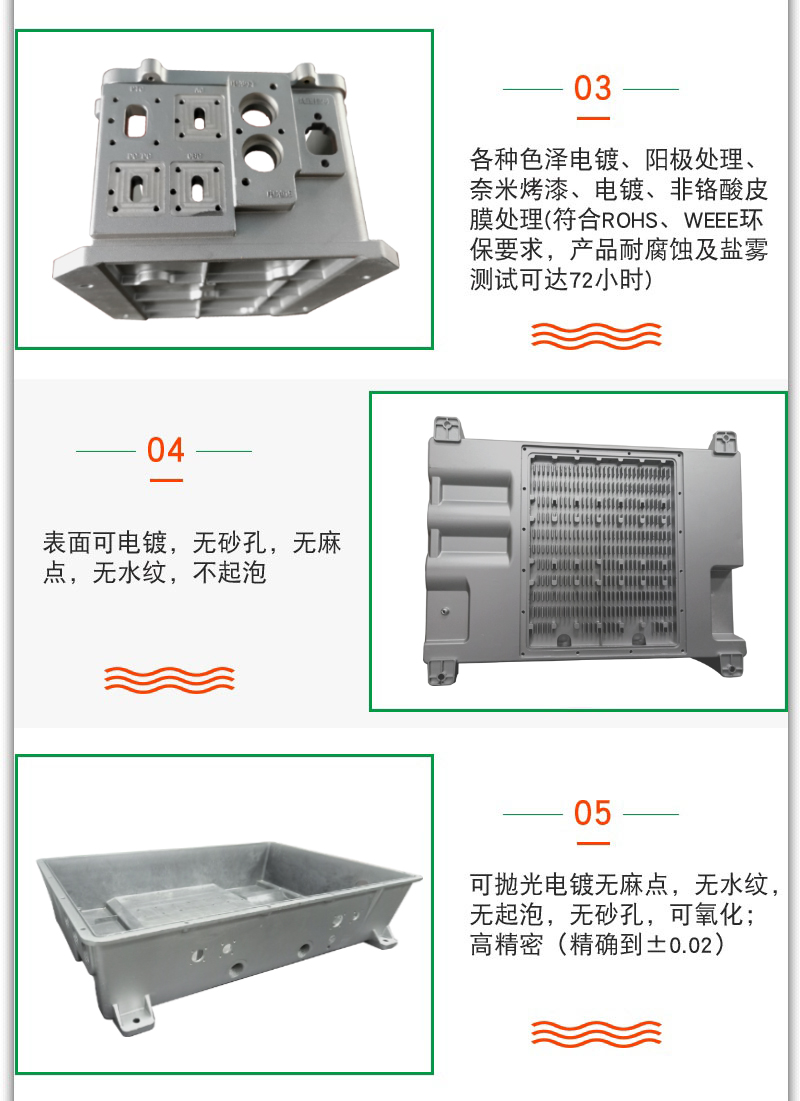 03

各种色泽电镀、阳极处理、奈米烤漆、电镀、非铬酸皮膜处理(符合ROHS、WEEE环保要求，产品耐腐蚀及盐雾测试可达72小时)

04

表面可电镀，无砂孔，无麻点，无水纹，不起泡

05

可抛光电镀无麻点，无水纹，无起泡，无砂孔，可氧化；高精密（精确到±0.02）