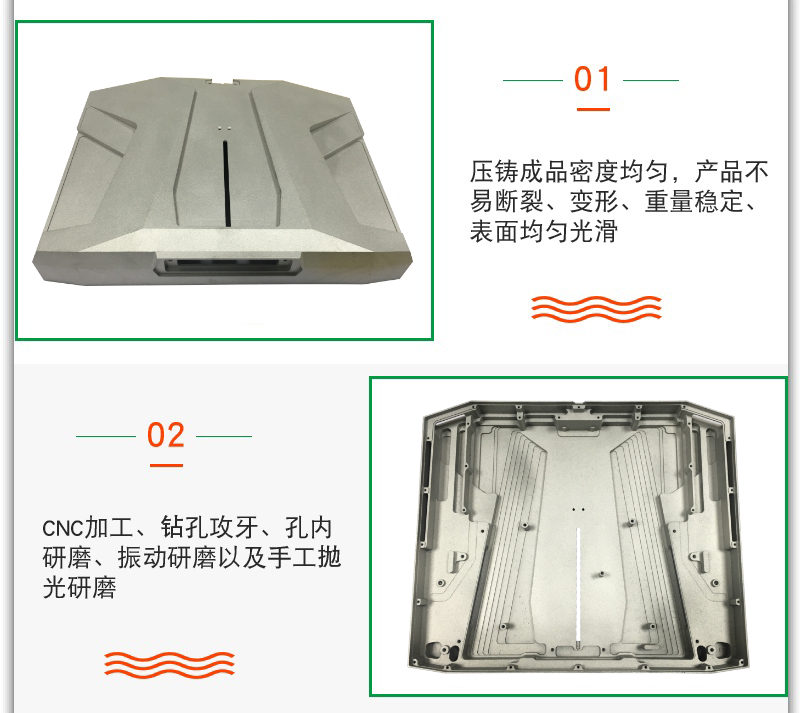 01

压铸成品密度均匀，产品不易断裂、变形、重量稳定、表面均匀光滑

02

CNC加工、钻孔攻牙、孔内研磨、振动研磨以及手工抛光研磨