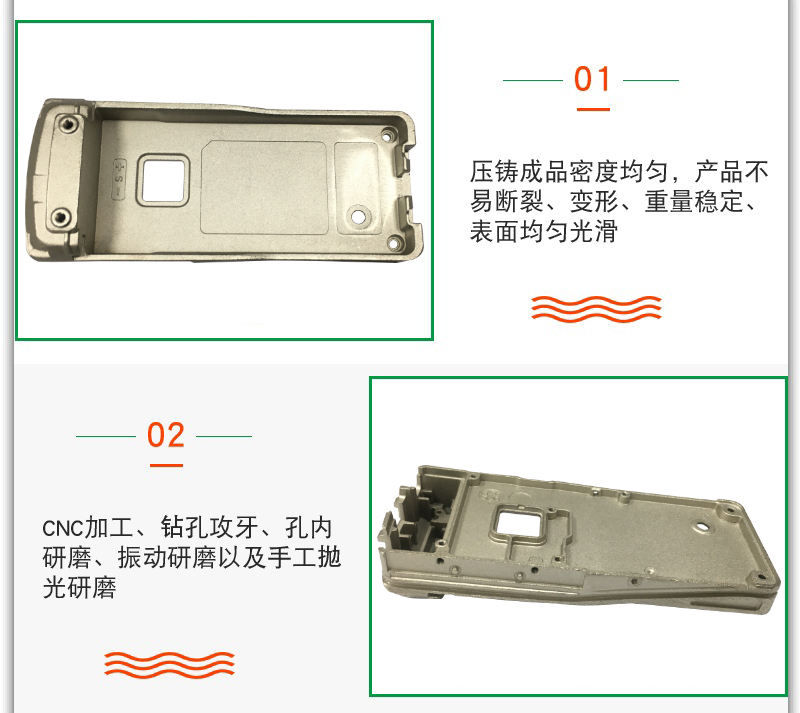 01

压铸成品密度均匀，产品不易断裂、变形、重量稳定、表面均匀光滑

02

CNC加工、钻孔攻牙、孔内研磨、振动研磨以及手工抛光研磨