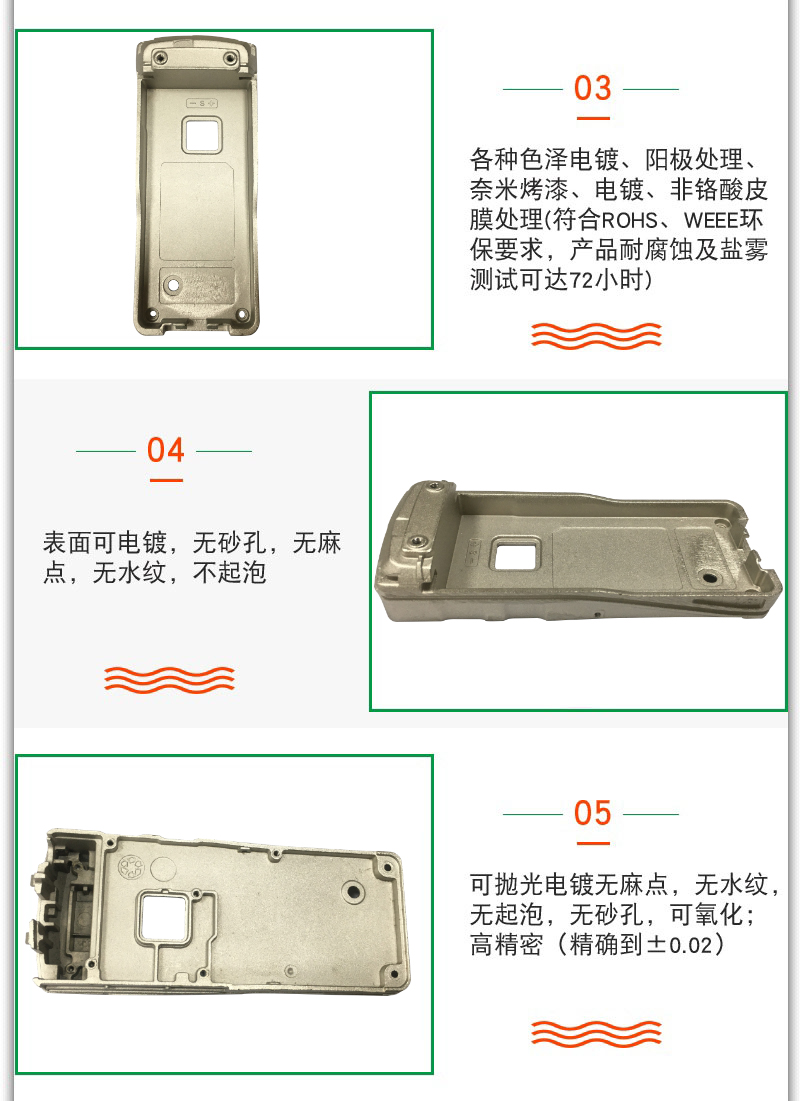 03

各种色泽电镀、阳极处理、奈米烤漆、电镀、非铬酸皮膜处理(符合ROHS、WEEE环保要求，产品耐腐蚀及盐雾测试可达72小时)

04

表面可电镀，无砂孔，无麻点，无水纹，不起泡

05

可抛光电镀无麻点，无水纹，无起泡，无砂孔，可氧化；高精密（精确到±0.02）