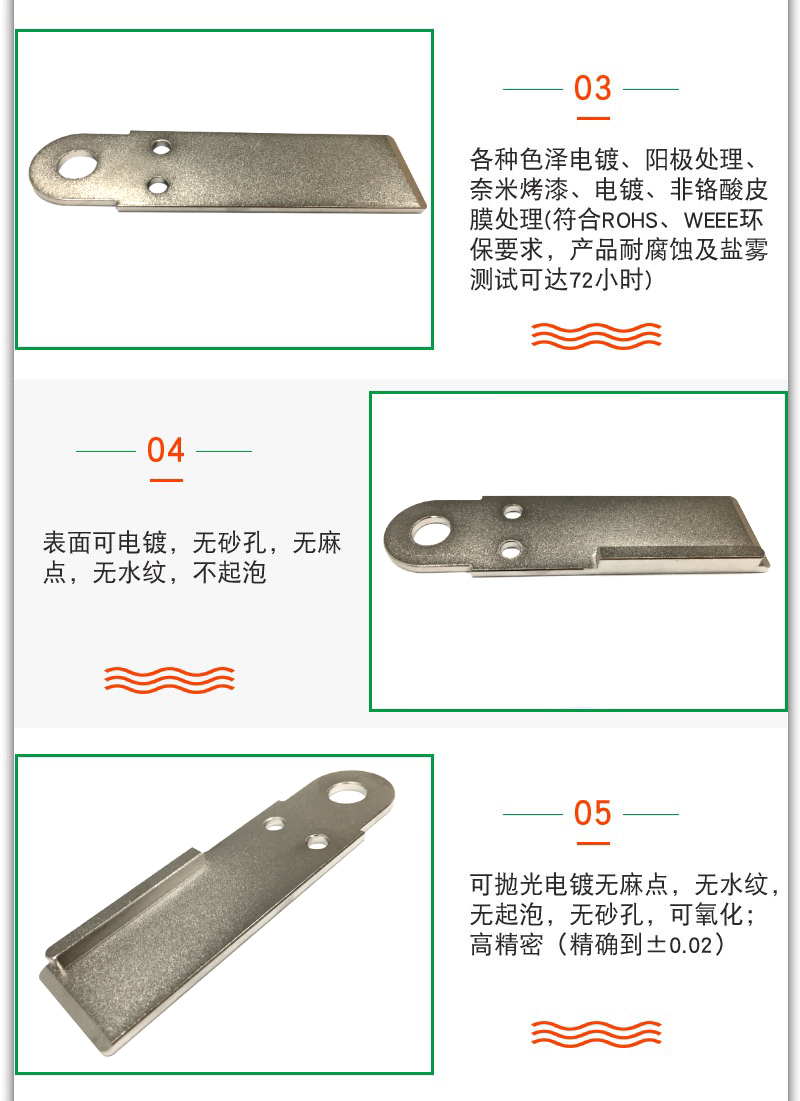 03

各种色泽电镀、阳极处理、奈米烤漆、电镀、非铬酸皮膜处理(符合ROHS、WEEE环保要求，产品耐腐蚀及盐雾测试可达72小时)

04

表面可电镀，无砂孔，无麻点，无水纹，不起泡

05

可抛光电镀无麻点，无水纹，无起泡，无砂孔，可氧化；高精密（精确到±0.02）