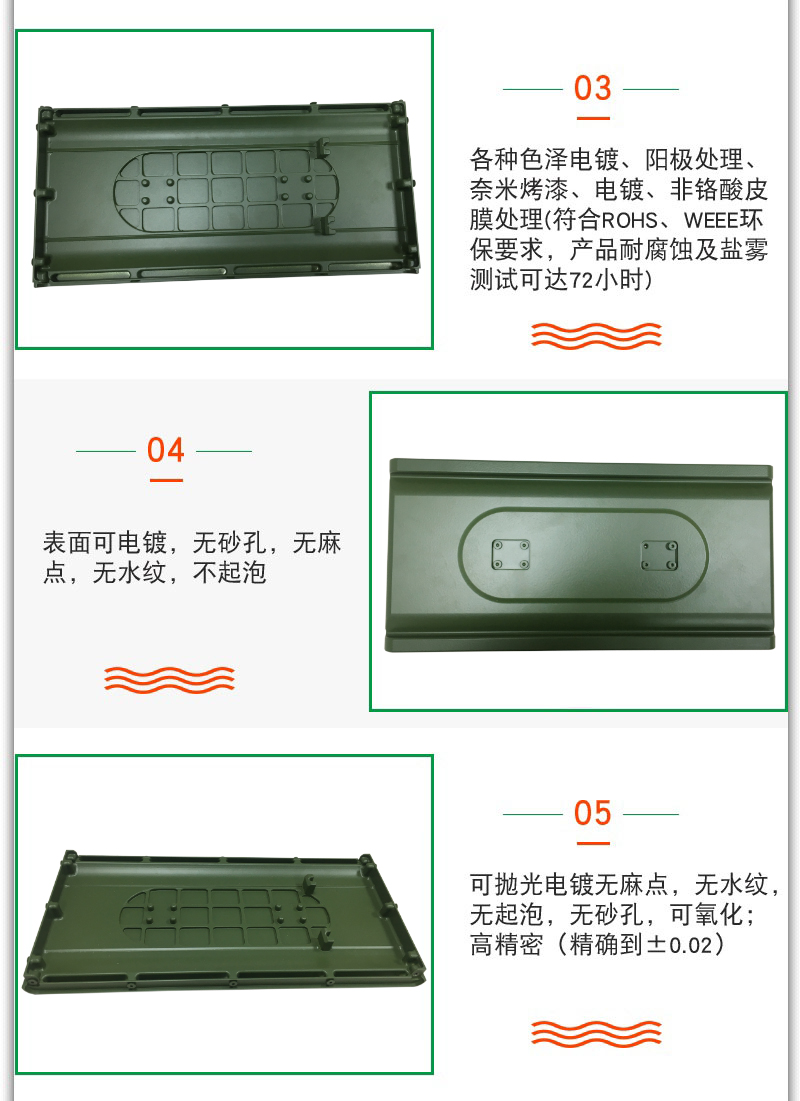 03

各种色泽电镀、阳极处理、奈米烤漆、电镀、非铬酸皮膜处理(符合ROHS、WEEE环保要求，产品耐腐蚀及盐雾测试可达72小时)

04

表面可电镀，无砂孔，无麻点，无水纹，不起泡

05

可抛光电镀无麻点，无水纹，无起泡，无砂孔，可氧化；高精密（精确到±0.02）