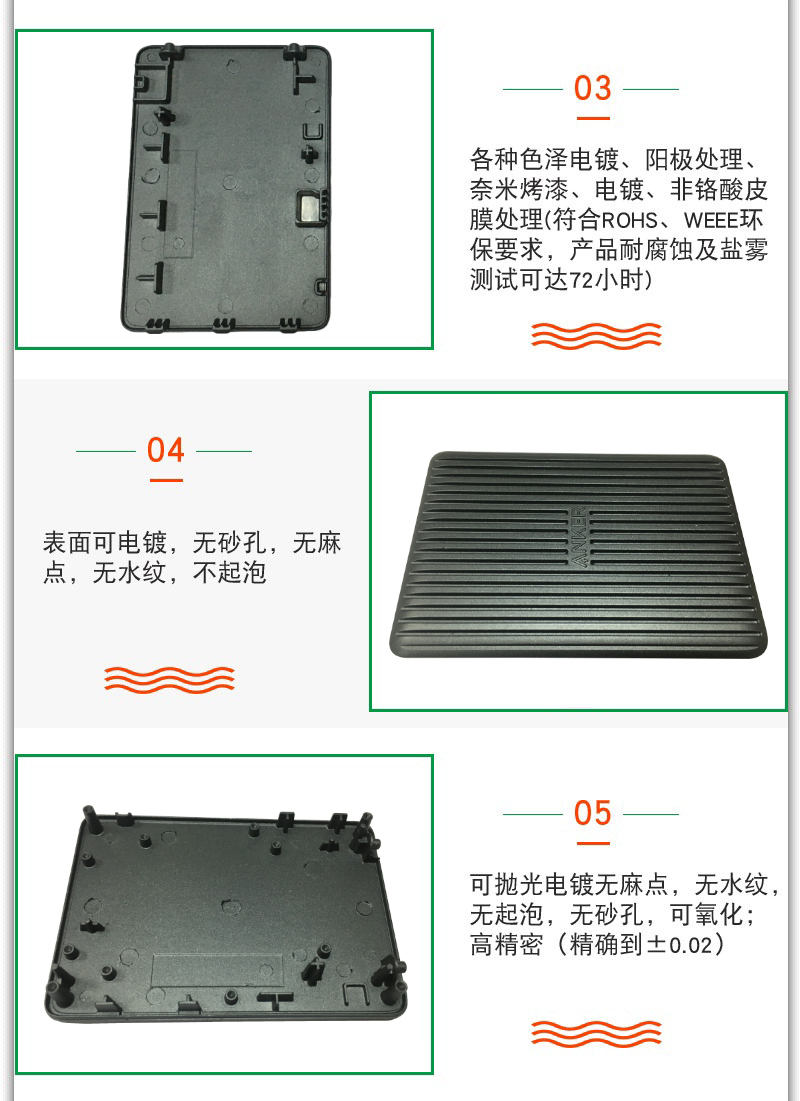 03

各种色泽电镀、阳极处理、奈米烤漆、电镀、非铬酸皮膜处理(符合ROHS、WEEE环保要求，产品耐腐蚀及盐雾测试可达72小时)

04

表面可电镀，无砂孔，无麻点，无水纹，不起泡

ANKER

05

可抛光电镀无麻点，无水纹，无起泡，无砂孔，可氧化；高精密（精确到±0.02）