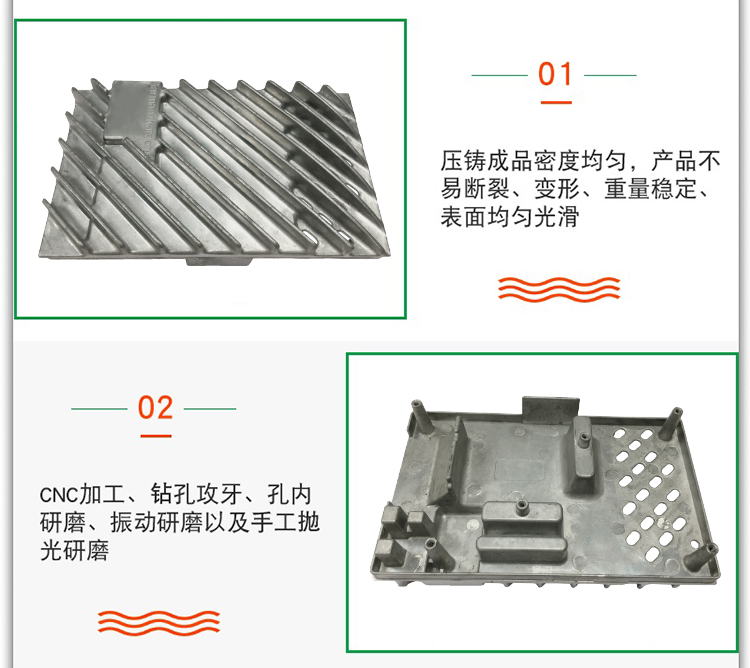 01

压铸成品密度均匀，产品不易断裂、变形、重量稳定、表面均匀光滑

02

CNC加工、钻孔攻牙、孔内研磨、振动研磨以及手工抛光研磨