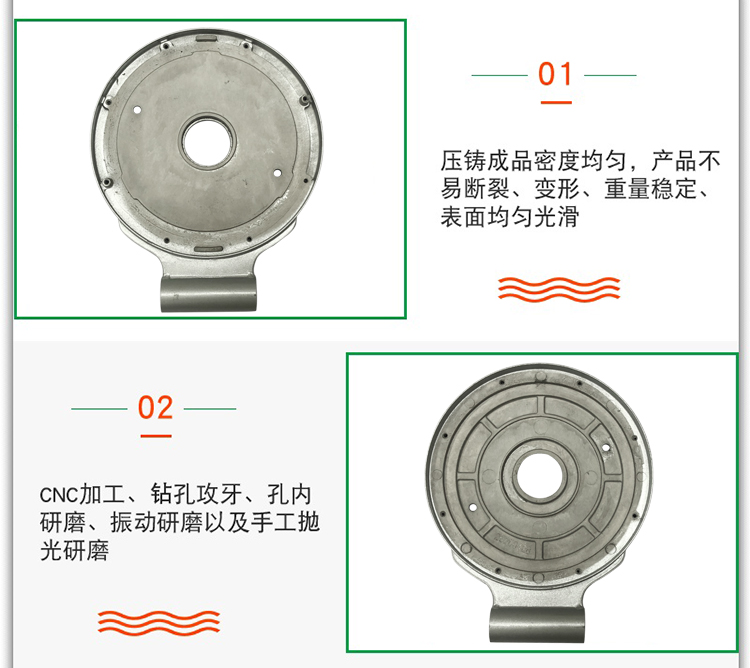 01

压铸成品密度均匀，产品不易断裂、变形、重量稳定、表面均匀光滑

02

CNC加工、钻孔攻牙、孔内研磨、振动研磨以及手工抛光研磨