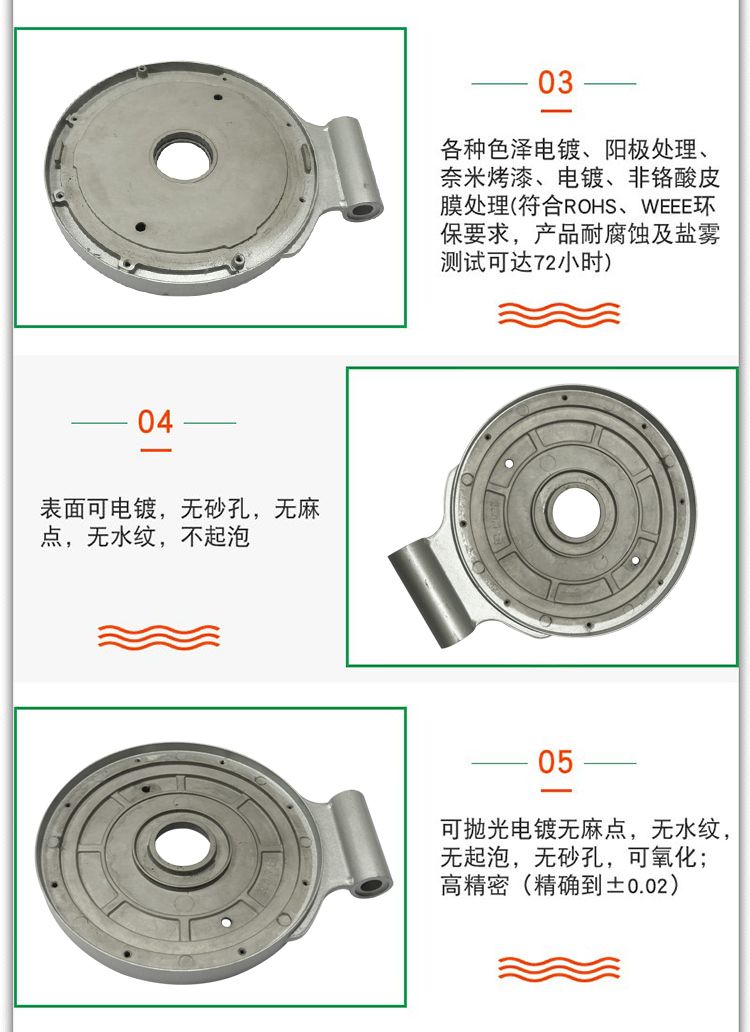 03

各种色泽电镀、阳极处理、奈米烤漆、电镀、非铬酸皮膜处理(符合ROHS、WEEE环保要求，产品耐腐蚀及盐雾测试可达72小时)

04

表面可电镀，无砂孔，无麻点，无水纹，不起泡

05

可抛光电镀无麻点，无水纹，无起泡，无砂孔，可氧化；高精密（精确到±0.02）