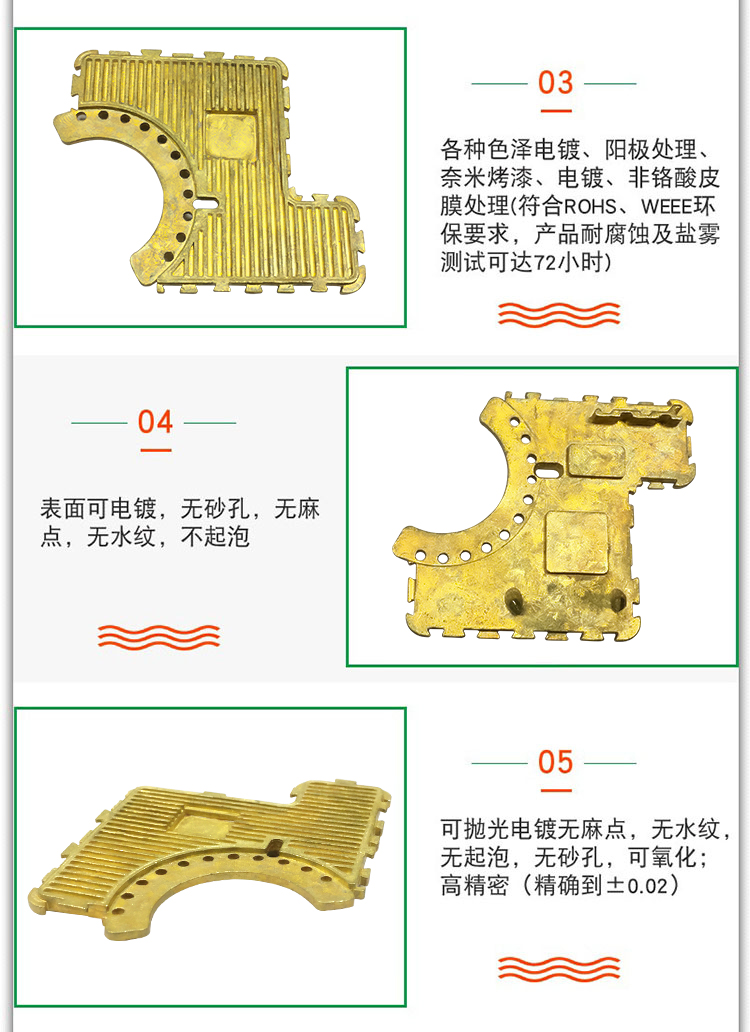 03

各种色泽电镀、阳极处理、奈米烤漆、电镀、非铬酸皮膜处理(符合ROHS、WEEE环保要求，产品耐腐蚀及盐雾测试可达72小时)

04

表面可电镀，无砂孔，无麻点，无水纹，不起泡

05

可抛光电镀无麻点，无水纹，无起泡，无砂孔，可氧化；高精密（精确到±0.02）