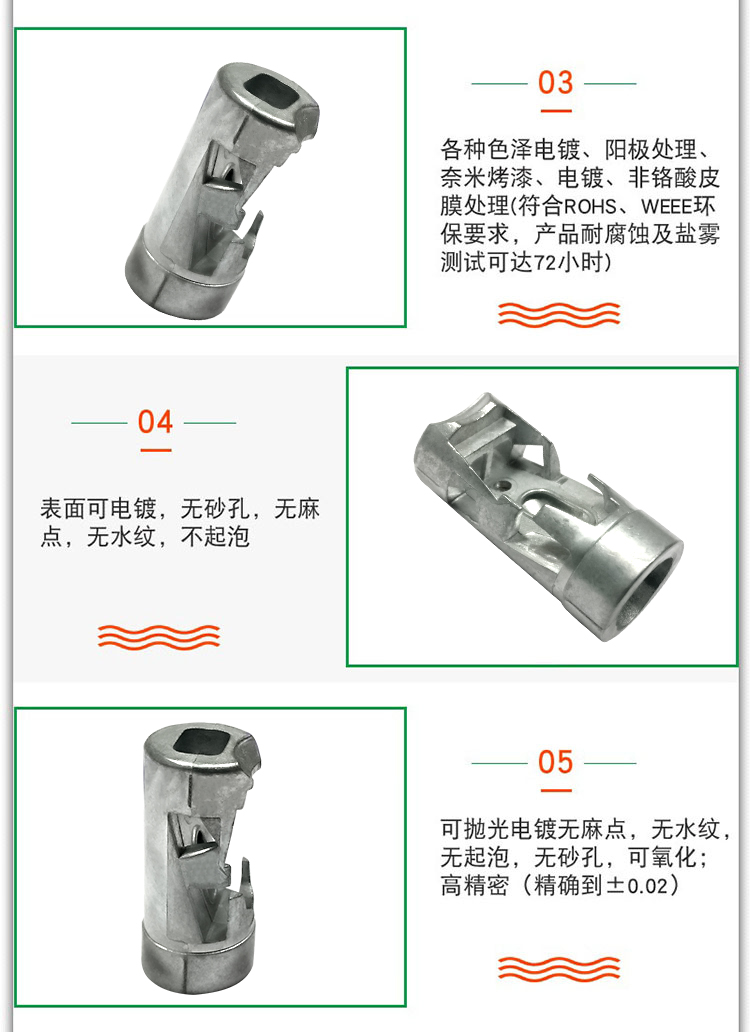 03

各种色泽电镀、阳极处理、奈米烤漆、电镀、非铬酸皮膜处理(符合ROHS、WEEE环保要求，产品耐腐蚀及盐雾测试可达72小时)

04

表面可电镀，无砂孔，无麻点，无水纹，不起泡

05

可抛光电镀无麻点，无水纹，无起泡，无砂孔，可氧化；高精密（精确到±0.02）