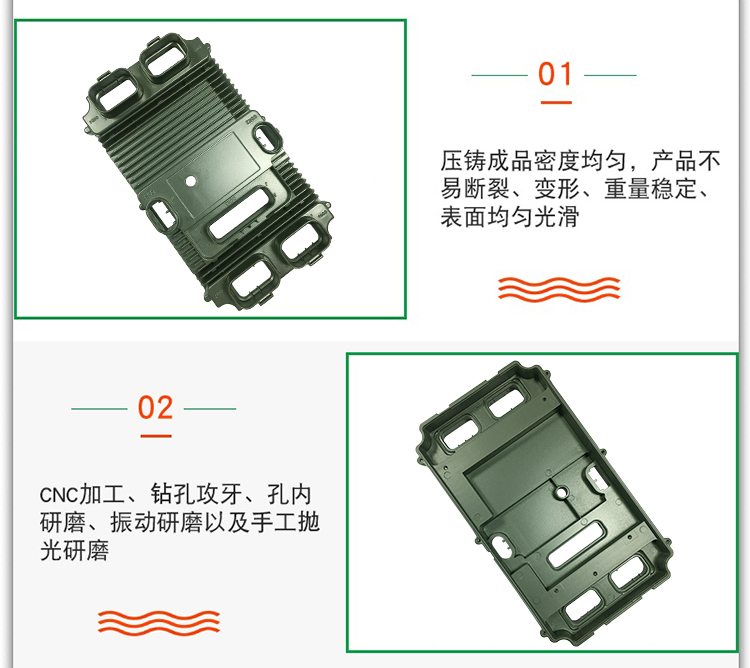 01

压铸成品密度均匀，产品不易断裂、变形、重量稳定、表面均匀光滑

02

CNC加工、钻孔攻牙、孔内研磨、振动研磨以及手工抛光研磨