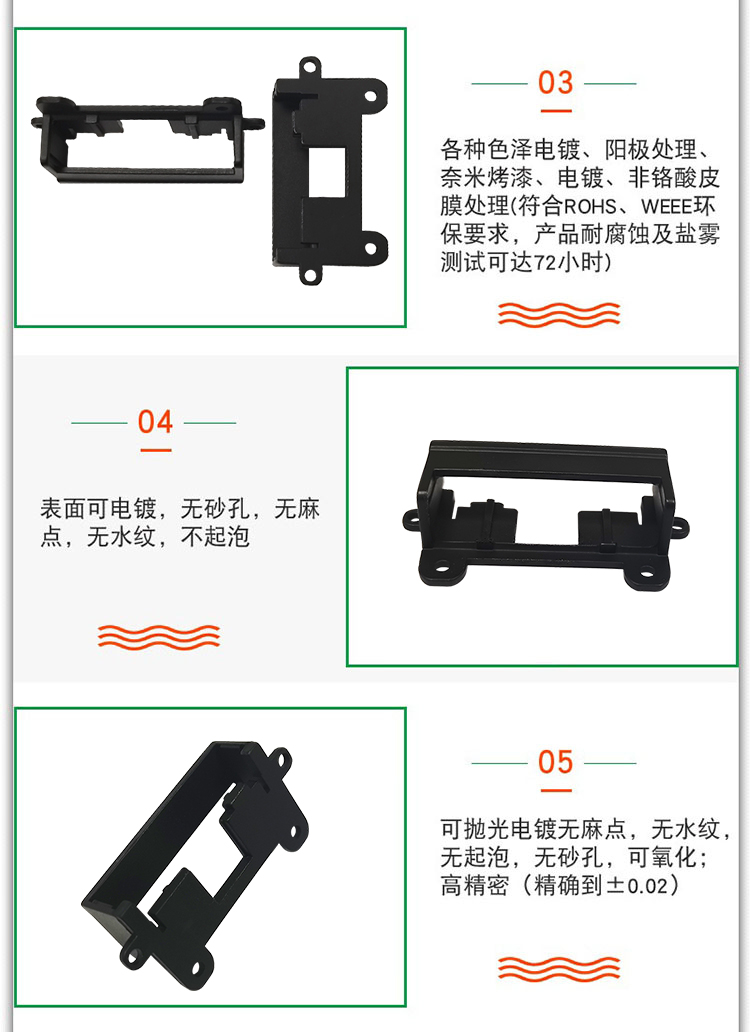 03

各种色泽电镀、阳极处理、奈米烤漆、电镀、非铬酸皮膜处理(符合ROHS、WEEE环保要求，产品耐腐蚀及盐雾测试可达72小时)

04

表面可电镀，无砂孔，无麻点，无水纹，不起泡

05

可抛光电镀无麻点，无水纹，无起泡，无砂孔，可氧化；高精密（精确到±0.02）