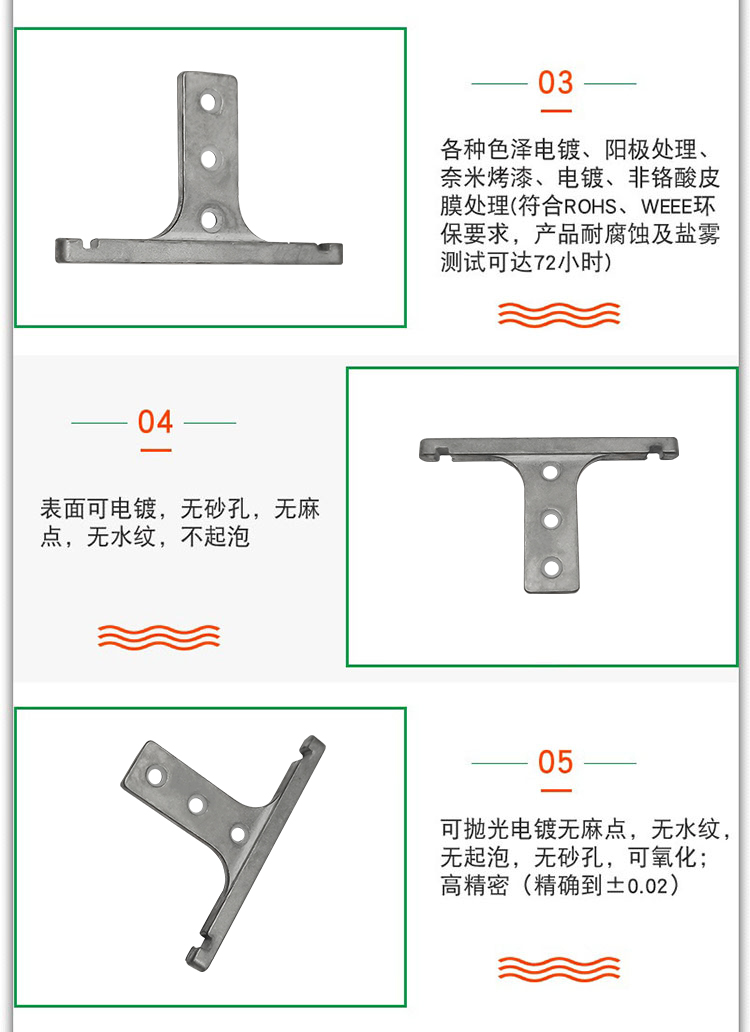 03

各种色泽电镀、阳极处理、奈米烤漆、电镀、非铬酸皮膜处理(符合ROHS、WEEE环保要求，产品耐腐蚀及盐雾测试可达72小时)

04

表面可电镀，无砂孔，无麻点，无水纹，不起泡

05

可抛光电镀无麻点，无水纹，无起泡，无砂孔，可氧化；高精密（精确到±0.02）