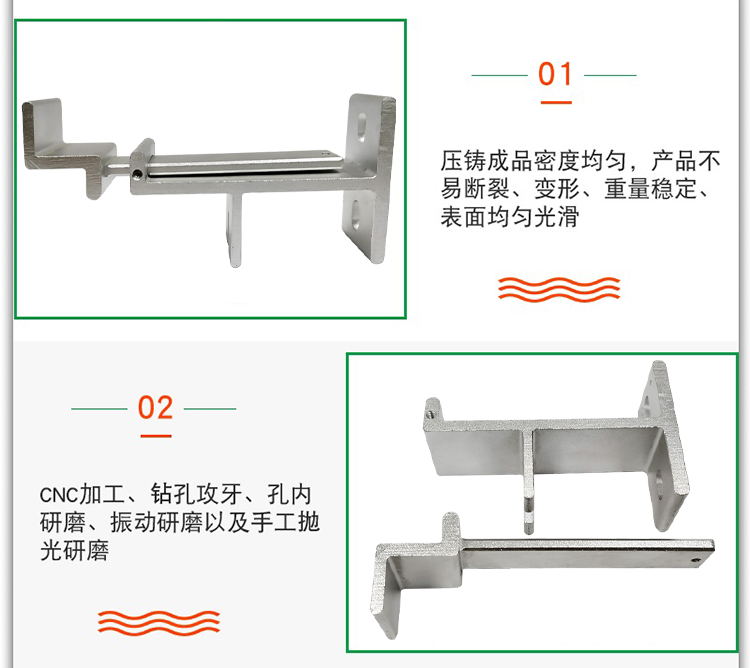 01

压铸成品密度均匀，产品不易断裂、变形、重量稳定、表面均匀光滑

02

CNC加工、钻孔攻牙、孔内研磨、振动研磨以及手工抛光研磨