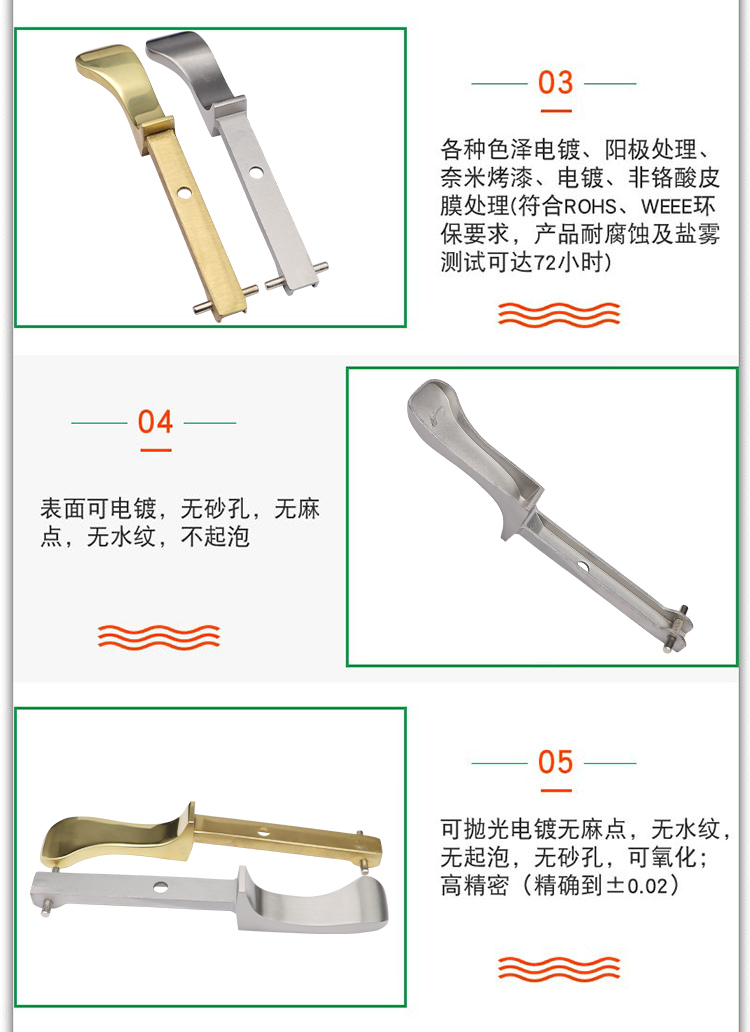 03

各种色泽电镀、阳极处理、奈米烤漆、电镀、非铬酸皮膜处理(符合ROHS、WEEE环保要求，产品耐腐蚀及盐雾测试可达72小时)

04

表面可电镀，无砂孔，无麻点，无水纹，不起泡

05

可抛光电镀无麻点，无水纹，无起泡，无砂孔，可氧化；高精密（精确到±0.02）