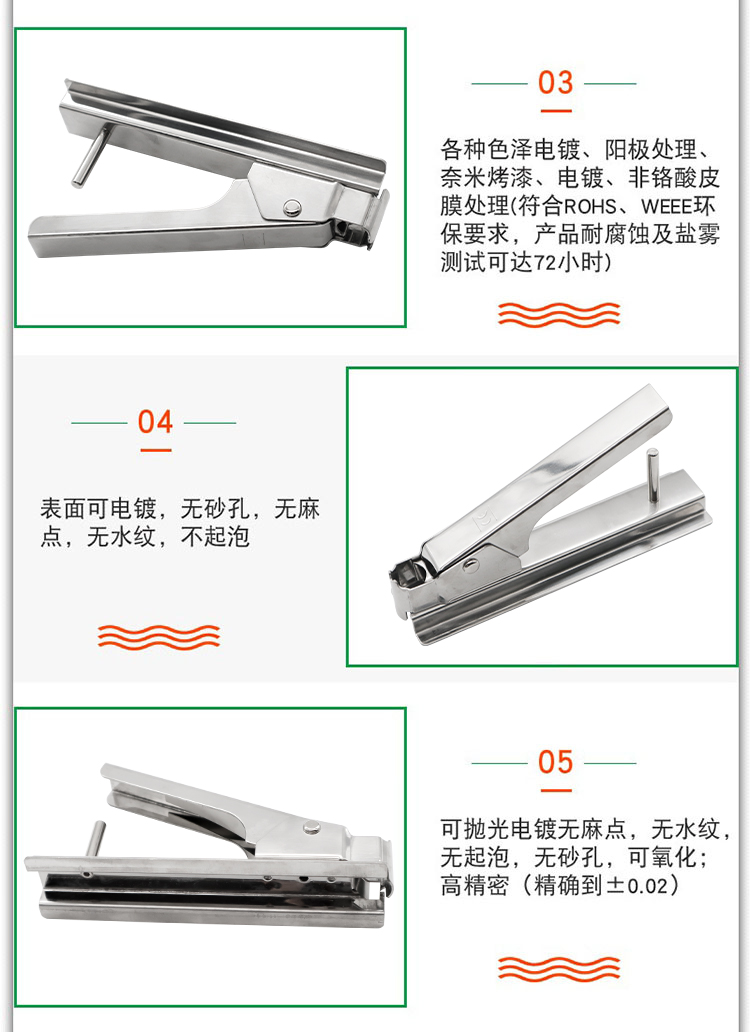 03

各种色泽电镀、阳极处理、奈米烤漆、电镀、非铬酸皮膜处理(符合ROHS、WEEE环保要求，产品耐腐蚀及盐雾测试可达72小时)

04

表面可电镀，无砂孔，无麻点，无水纹，不起泡

05

可抛光电镀无麻点，无水纹，无起泡，无砂孔，可氧化；高精密（精确到±0.02）