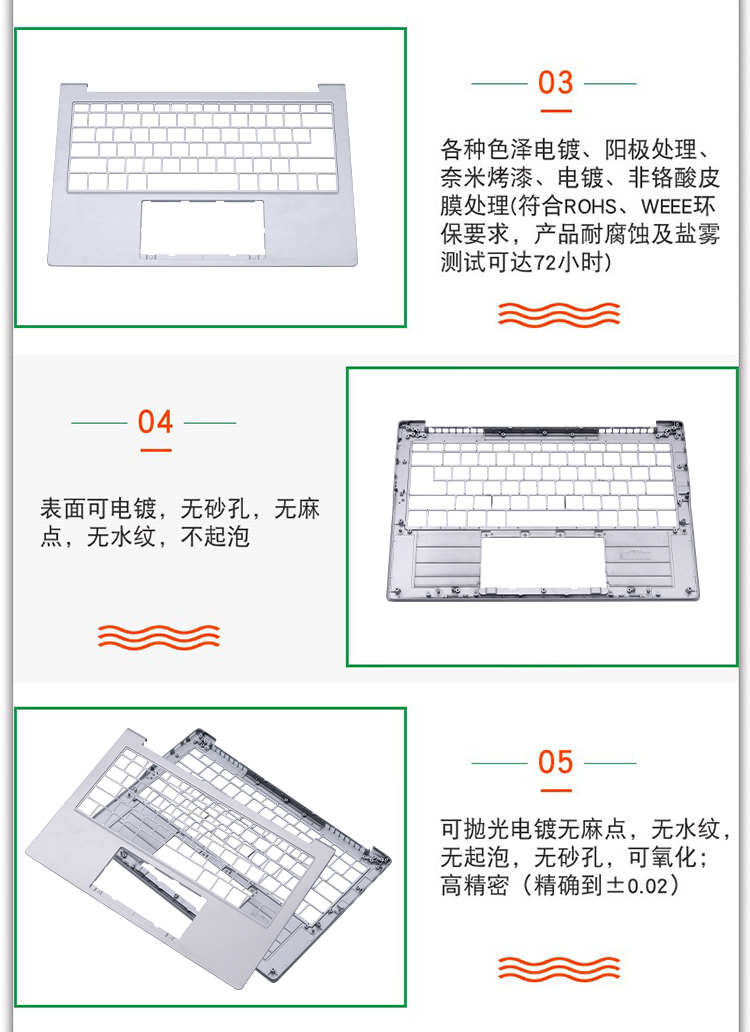 03

各种色泽电镀、阳极处理、奈米烤漆、电镀、非铬酸皮膜处理(符合ROHS、WEEE环保要求，产品耐腐蚀及盐雾测试可达72小时)

04

表面可电镀，无砂孔，无麻点，无水纹，不起泡

05

可抛光电镀无麻点，无水纹，无起泡，无砂孔，可氧化；高精密（精确到±0.02）