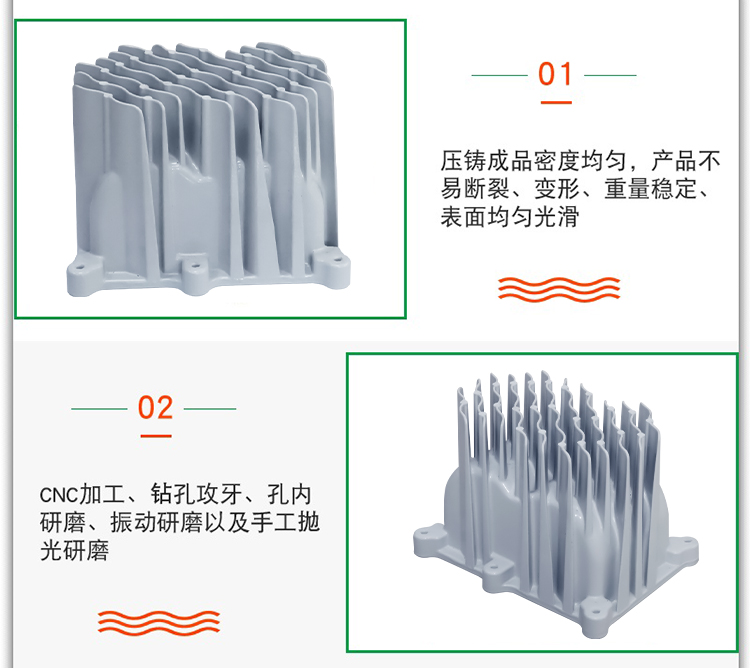 01

压铸成品密度均匀，产品不易断裂、变形、重量稳定、表面均匀光滑

02

CNC加工、钻孔攻牙、孔内研磨、振动研磨以及手工抛光研磨