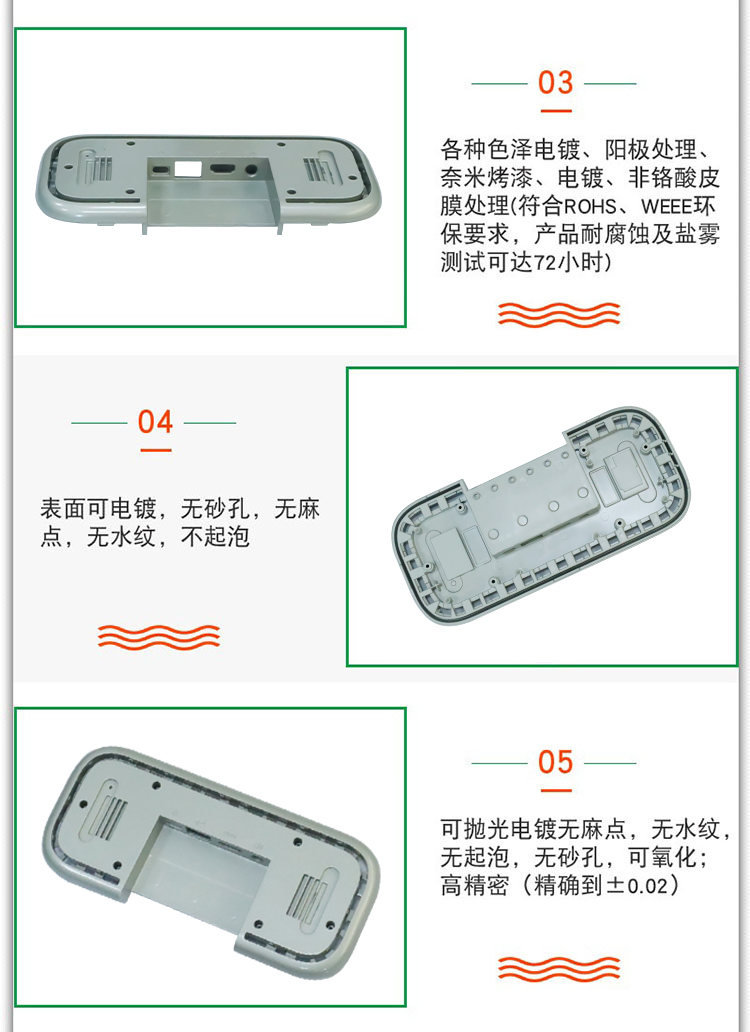 03

各种色泽电镀、阳极处理、奈米烤漆、电镀、非铬酸皮膜处理(符合ROHS、WEEE环保要求，产品耐腐蚀及盐雾测试可达72小时)

04

表面可电镀，无砂孔，无麻点，无水纹，不起泡

05

可抛光电镀无麻点，无水纹，无起泡，无砂孔，可氧化；高精密（精确到±0.02）