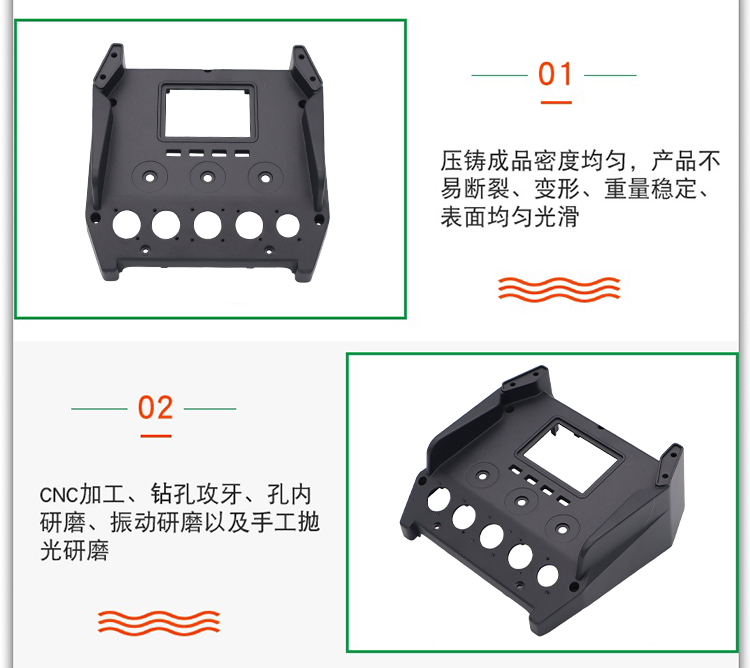 01

压铸成品密度均匀，产品不易断裂、变形、重量稳定、表面均匀光滑

02

CNC加工、钻孔攻牙、孔内研磨、振动研磨以及手工抛光研磨