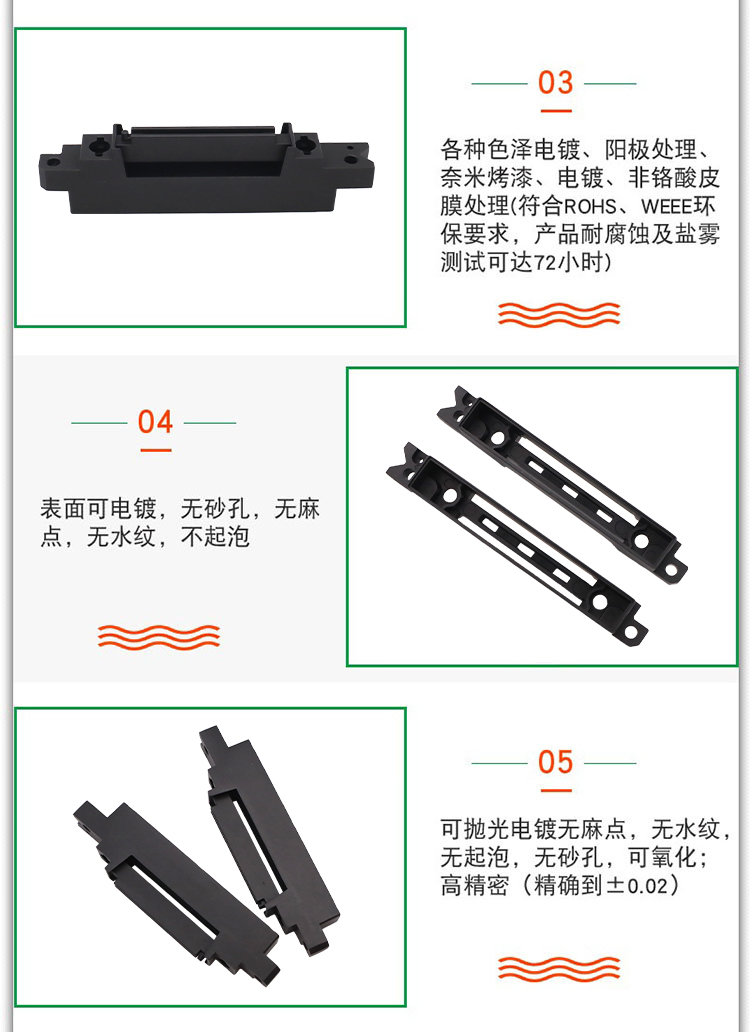 03

各种色泽电镀、阳极处理、奈米烤漆、电镀、非铬酸皮膜处理(符合ROHS、WEEE环保要求，产品耐腐蚀及盐雾测试可达72小时)

04

表面可电镀，无砂孔，无麻点，无水纹，不起泡

05

可抛光电镀无麻点，无水纹，无起泡，无砂孔，可氧化；高精密（精确到±0.02）