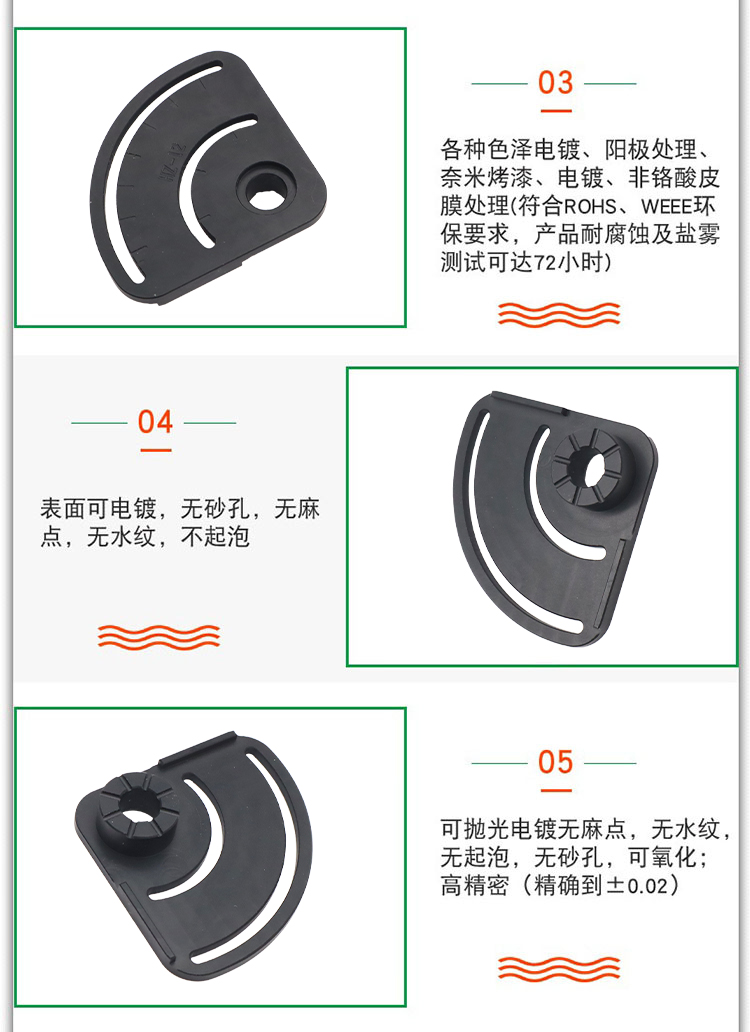 03

各种色泽电镀、阳极处理、奈米烤漆、电镀、非铬酸皮膜处理(符合ROHS、WEEE环保要求，产品耐腐蚀及盐雾测试可达72小时)

04

表面可电镀，无砂孔，无麻点，无水纹，不起泡

05

可抛光电镀无麻点，无水纹，无起泡，无砂孔，可氧化；高精密（精确到±0.02）